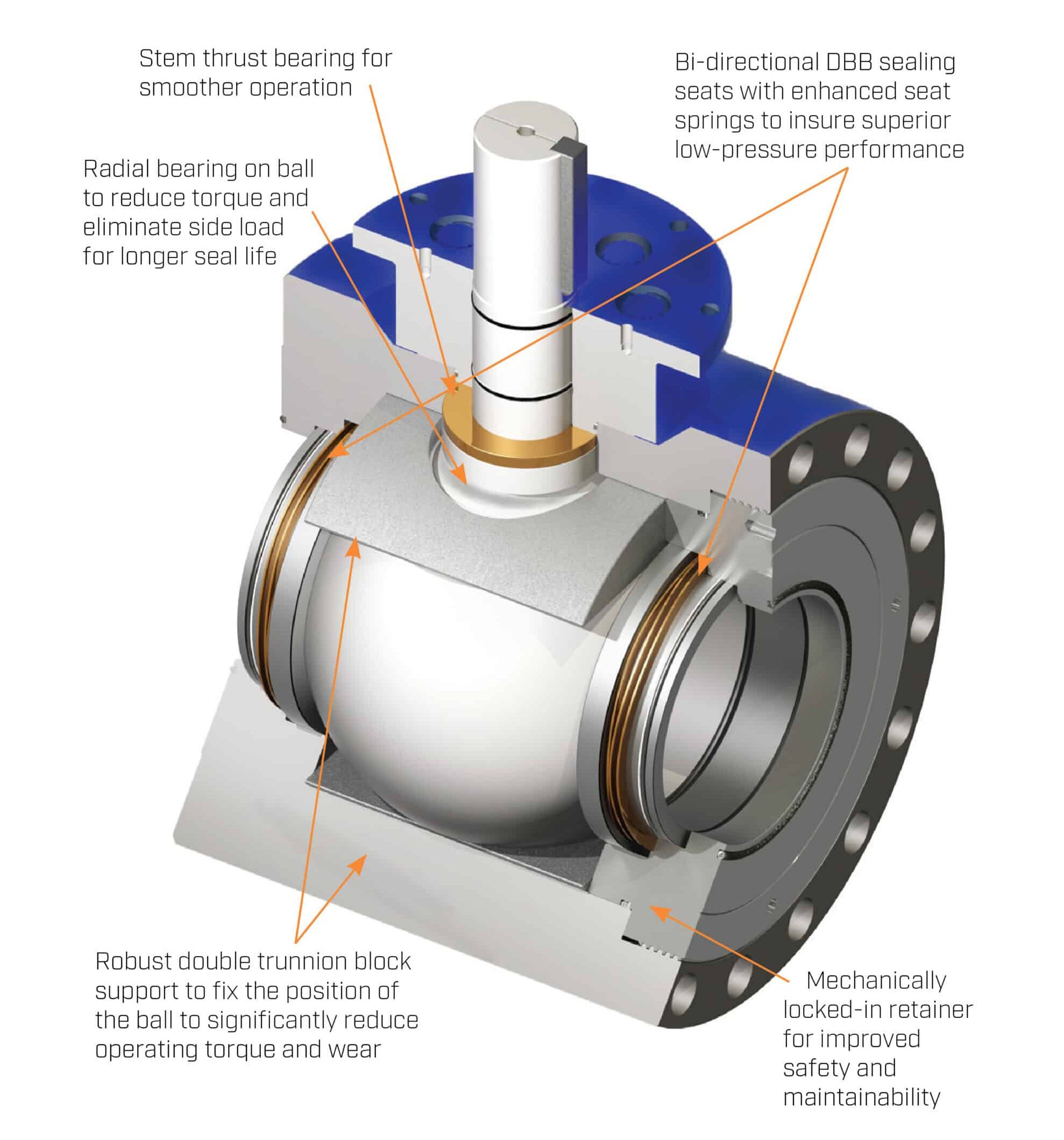 Stem thrust bearing for smoother operation

Bi-directional DBB sealing seats with enhanced seat springs to insure superior low-pressure performance

Radial bearing on ball to reduce torque and eliminate side load for longer seal life

Robust double trunnion block support to fix the position of the ball to significantly reduce operating torque and wear

Mechanically locked-in retainer for improved safety and maintainability